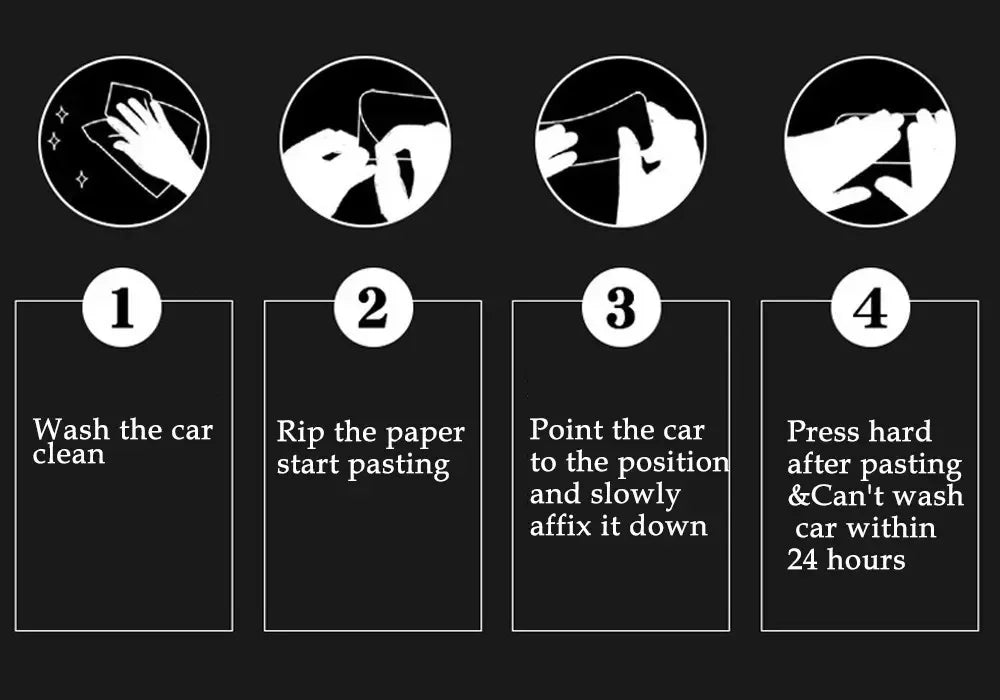 1

Wash the car clean

2

Rip the paper start pasting

3

Point the car to the position and slowly affix it down

4

Press hard after pasting &Can't wash car within 24 hours