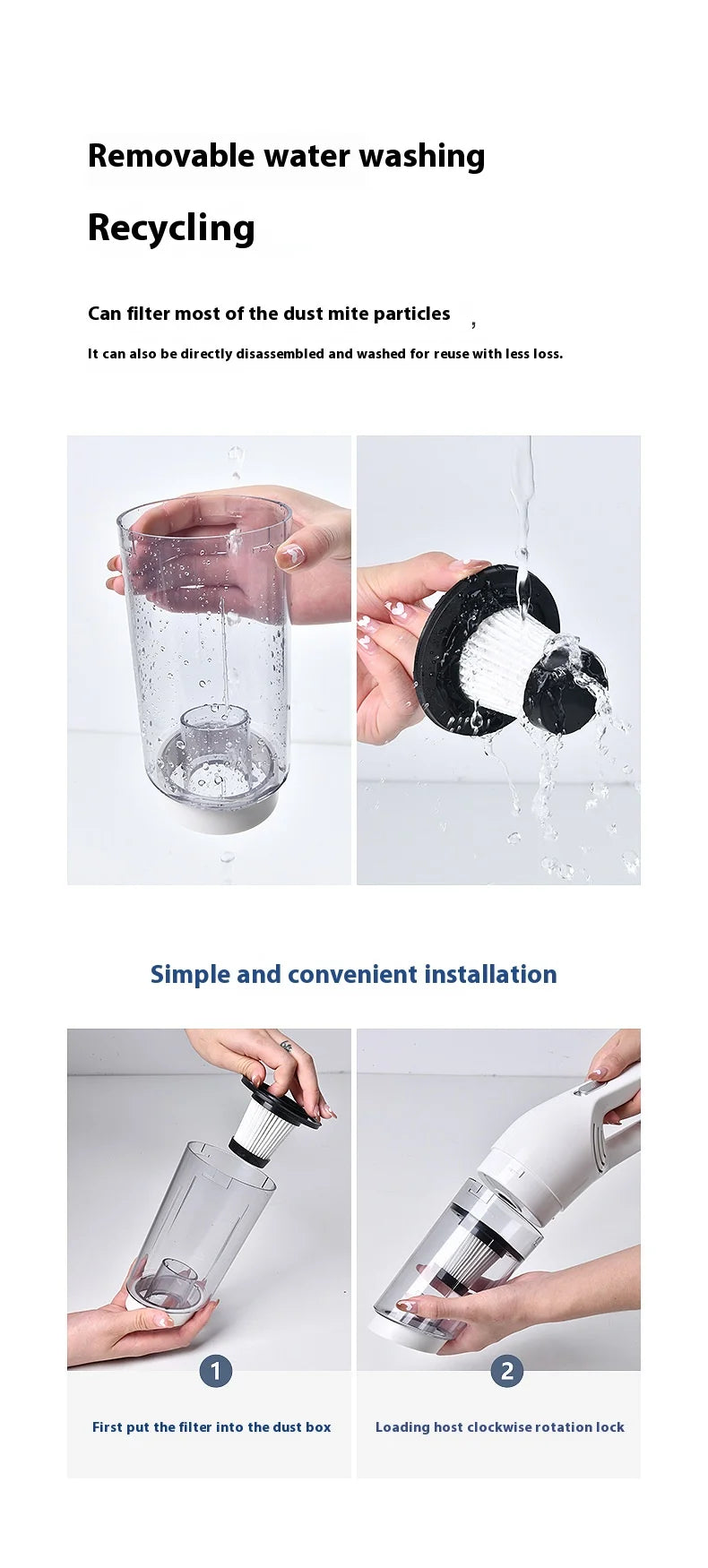 Removable water washing

Recycling

Can filter most of the dust mite particles ,

It can also be directly disassembled and washed for reuse with less loss.

Simple and convenient installation

1

First put the filter into the dust box

2

Loading host clockwise rotation lock