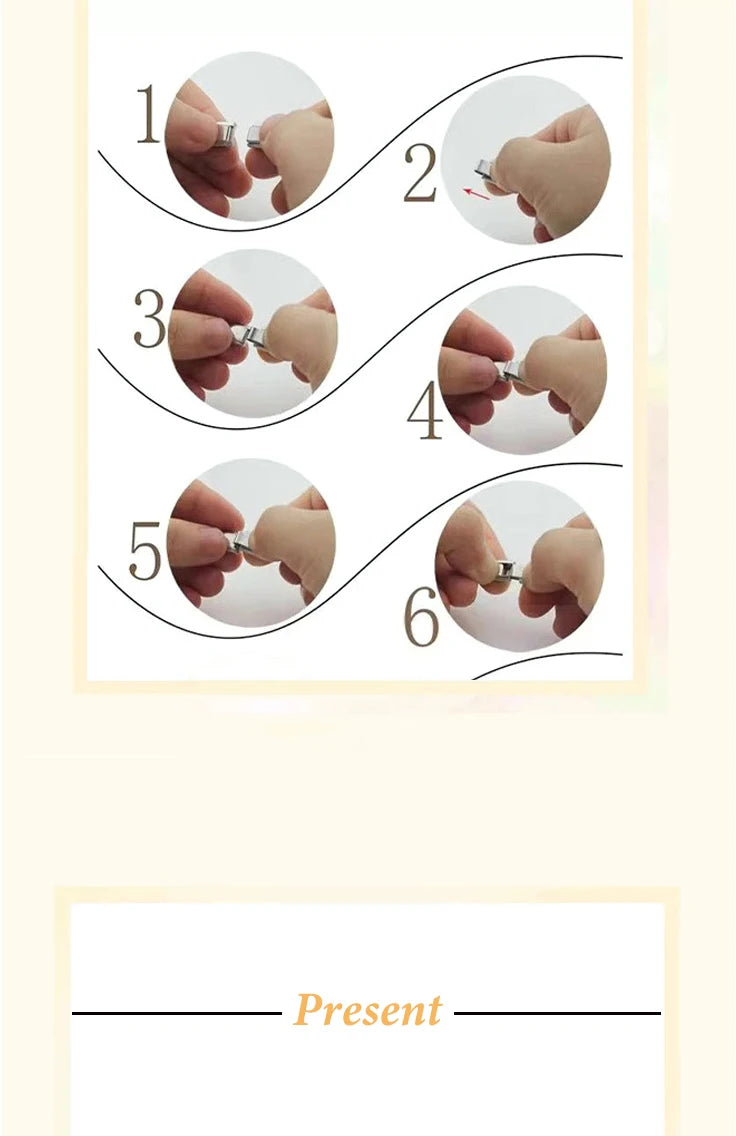 1

2

3

4

5

6

Present