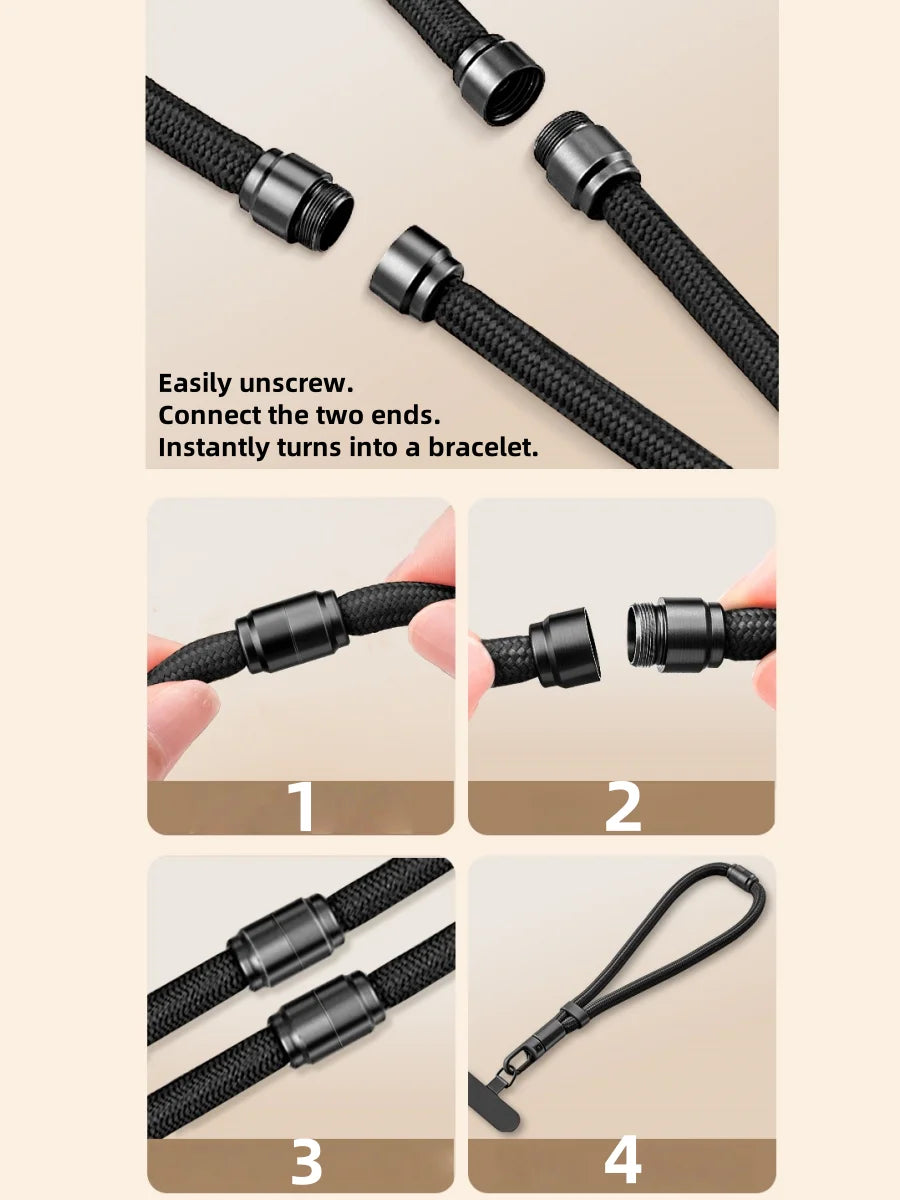 Easily unscrew.
Connect the two ends.
Instantly turns into a bracelet.

1

2

3

4