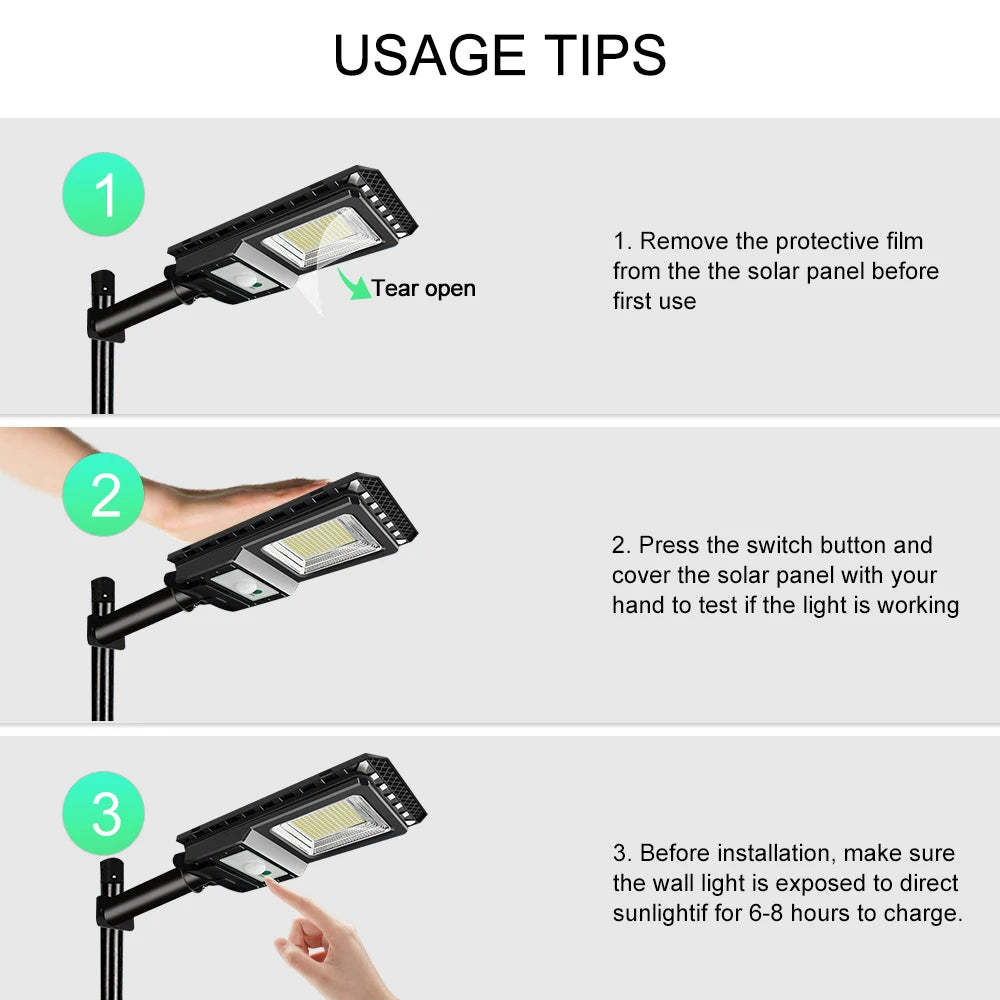 USAGE TIPS

1

Tear open

1. Remove the protective film from the the solar panel before first use

2

2. Press the switch button and cover the solar panel with your hand to test if the light is working

3

3. Before installation, make sure the wall light is exposed to direct sunlightif for 6-8 hours to charge.